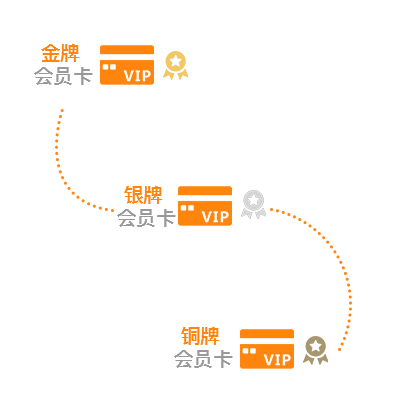 金牌
会员卡

VIP

银牌
会员卡

VIP

铜牌
会员卡

VIP